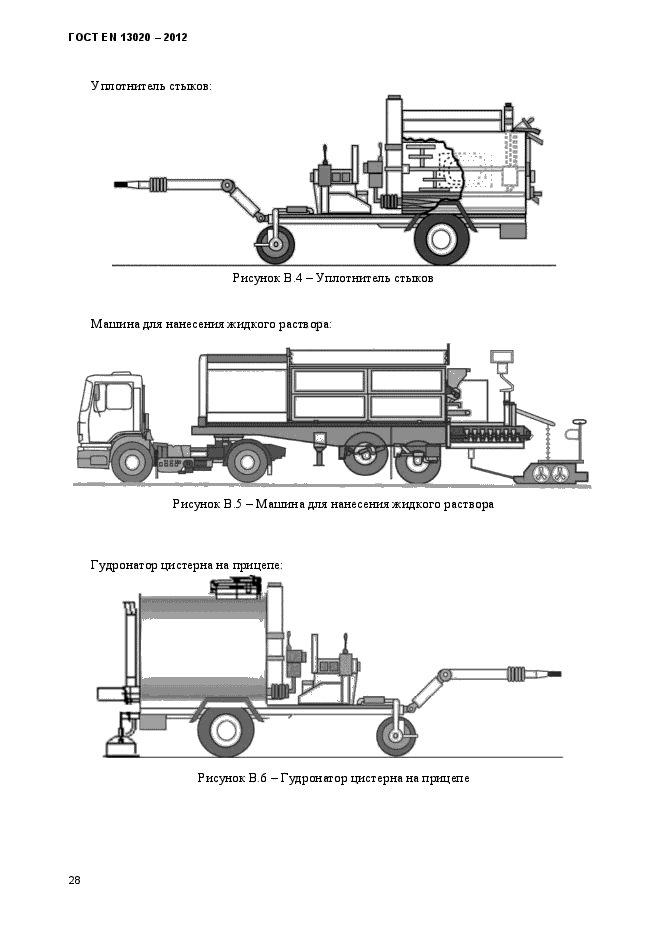 ГОСТ EN 13020 – 2012

Уплотнитель стыков:

Рисунок В.4 – Уплотнитель стыков

Машина для нанесения жидкого раствора:

Рисунок В.5 – Машина для нанесения жидкого раствора

Гудронатор цистерна на прицепе:

Рисунок В.6 – Гудронатор цистерна на прицепе

28