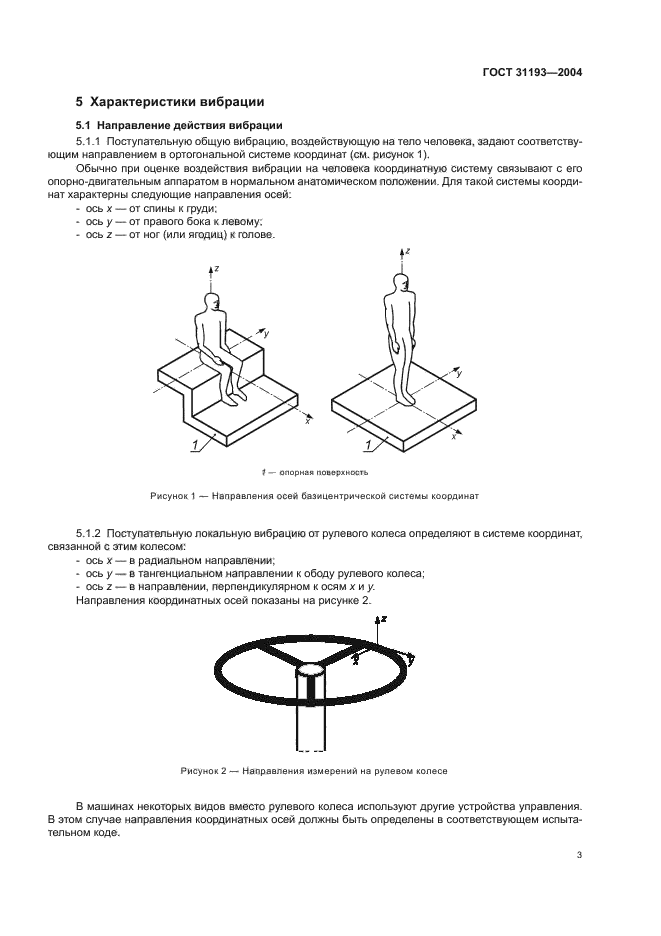 ГОСТ 31193—2004

5 Характеристики вибрации

5.1 Направление действия вибрации

5.1.1 Поступательную общую вибрацию, воздействующую на тело человека, задают соответствующим направлением в ортогональной системе координат (см. рисунок 1).

Обычно при оценке воздействия вибрации на человека координатную систему связывают с его опорно-двигательным аппаратом в нормальном анатомическом положении. Для такой системы координат характерны следующие направления осей:
- ось $x$ — от спины к груди;
- ось $y$ — от правого бока к левому;
- ось $z$ — от ног (или ягодиц) к голове.

z
y
x
1
z
y
x
1

1 — опорная поверхность

Рисунок 1 — Направления осей базицентрической системы координат

5.1.2 Поступательную локальную вибрацию от рулевого колеса определяют в системе координат, связанной с этим колесом:
- ось $x$ — в радиальном направлении;
- ось $y$ — в тангенциальном направлении к ободу рулевого колеса;
- ось $z$ — в направлении, перпендикулярном к осям $x$ и $y$.

Направления координатных осей показаны на рисунке 2.

z
x
y

Рисунок 2 — Направления измерений на рулевом колесе

В машинах некоторых видов вместо рулевого колеса используют другие устройства управления. В этом случае направления координатных осей должны быть определены в соответствующем испытательном коде.

3