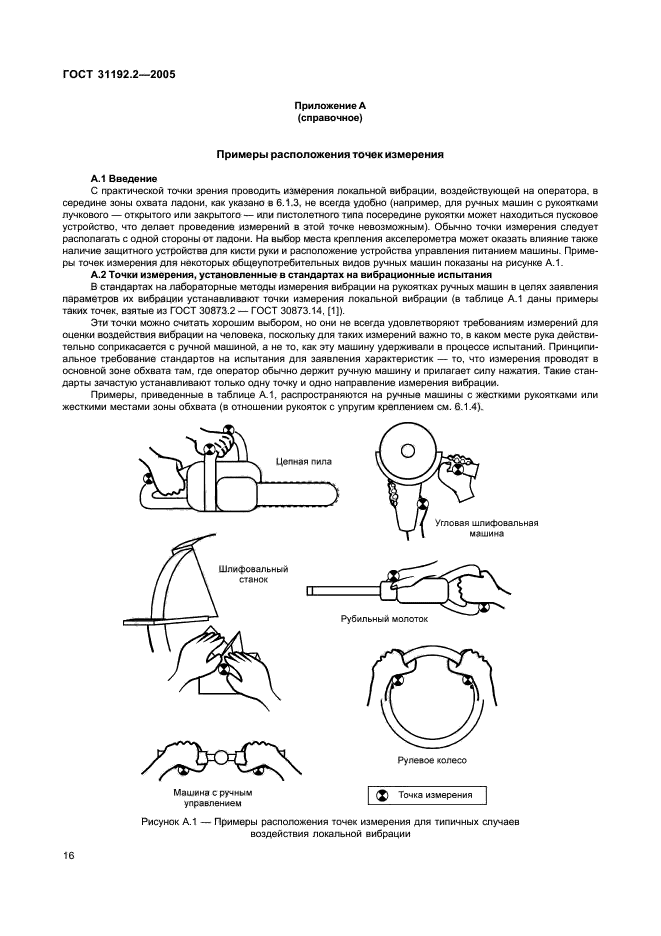 ГОСТ 31192.2—2005

Приложение А
(справочное)

Примеры расположения точек измерения

А.1 Введение

С практической точки зрения проводить измерения локальной вибрации, воздействующей на оператора, в середине зоны охвата ладони, как указано в 6.1.3, не всегда удобно (например, для ручных машин с рукоятками лучкового — открытого или закрытого — или пистолетного типа посередине рукоятки может находиться пусковое устройство, что делает проведение измерений в этой точке невозможным). Обычно точки измерения следует располагать с одной стороны от ладони. На выбор места крепления акселерометра может оказать влияние также наличие защитного устройства для кисти руки и расположение устройства управления питанием машины. Примеры точек измерения для некоторых общеупотребительных видов ручных машин показаны на рисунке А.1.

А.2 Точки измерения, установленные в стандартах на вибрационные испытания

В стандартах на лабораторные методы измерения вибрации на рукоятках ручных машин в целях заявления параметров их вибрации устанавливают точки измерения локальной вибрации (в таблице А.1 даны примеры таких точек, взятые из ГОСТ 30873.2 — ГОСТ 30873.14, [1]).

Эти точки можно считать хорошим выбором, но они не всегда удовлетворяют требованиям измерений для оценки воздействия вибрации на человека, поскольку для таких измерений важно то, в каком месте рука действительно соприкасается с ручной машиной, а не то, как эту машину удерживали в процессе испытаний. Принципиальное требование стандартов на испытания для заявления характеристик — то, что измерения проводят в основной зоне обхвата там, где оператор обычно держит ручную машину и прилагает силу нажатия. Такие стандарты зачастую устанавливают только одну точку и одно направление измерения вибрации.

Примеры, приведенные в таблице А.1, распространяются на ручные машины с жесткими рукоятками или жесткими местами зоны обхвата (в отношении рукояток с упругим креплением см. 6.1.4).

Цепная пила

Угловая шлифовальная машина

Шлифовальный станок

Рубильный молоток

Рулевое колесо

Машина с ручным управлением

Точка измерения

Рисунок А.1 — Примеры расположения точек измерения для типичных случаев воздействия локальной вибрации

16