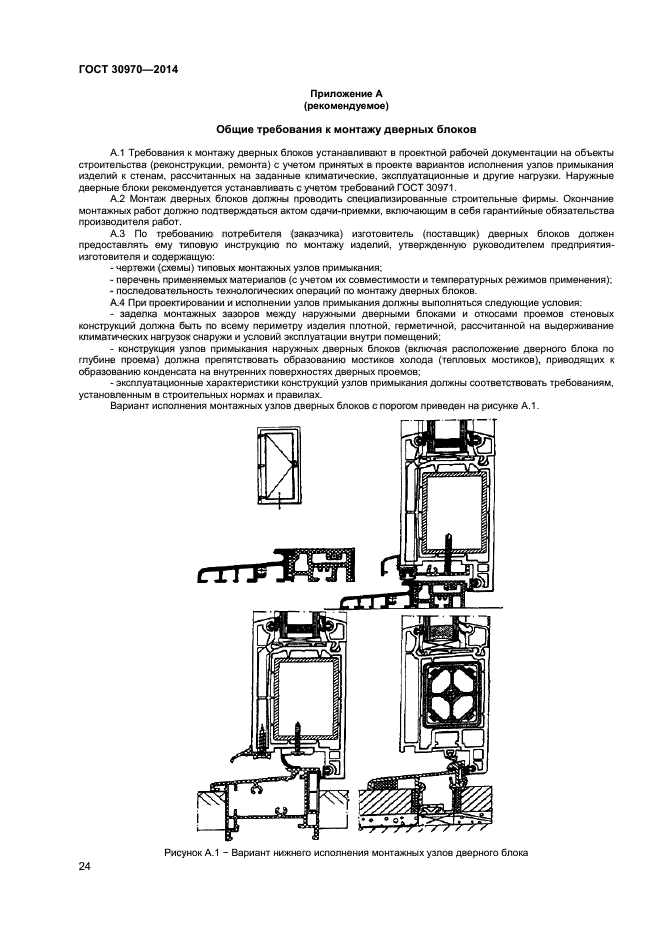 ГОСТ 30970—2014

Приложение А
(рекомендуемое)

Общие требования к монтажу дверных блоков

А.1 Требования к монтажу дверных блоков устанавливают в проектной рабочей документации на объекты строительства (реконструкции, ремонта) с учетом принятых в проекте вариантов исполнения узлов примыкания изделий к стенам, рассчитанных на заданные климатические, эксплуатационные и другие нагрузки. Наружные дверные блоки рекомендуется устанавливать с учетом требований ГОСТ 30971.

А.2 Монтаж дверных блоков должны проводить специализированные строительные фирмы. Окончание монтажных работ должно подтверждаться актом сдачи-приемки, включающим в себя гарантийные обязательства производителя работ.

А.3 По требованию потребителя (заказчика) изготовитель (поставщик) дверных блоков должен предоставлять ему типовую инструкцию по монтажу изделий, утвержденную руководителем предприятия-изготовителя и содержащую:

- чертежи (схемы) типовых монтажных узлов примыкания;
- перечень применяемых материалов (с учетом их совместимости и температурных режимов применения);
- последовательность технологических операций по монтажу дверных блоков.

А.4 При проектировании и исполнении узлов примыкания должны выполняться следующие условия:

- заделка монтажных зазоров между наружными дверными блоками и откосами проемов стеновых конструкций должна быть по всему периметру изделия плотной, герметичной, рассчитанной на выдерживание климатических нагрузок снаружи и условий эксплуатации внутри помещений;
- конструкция узлов примыкания наружных дверных блоков (включая расположение дверного блока по глубине проема) должна препятствовать образованию мостиков холода (тепловых мостиков), приводящих к образованию конденсата на внутренних поверхностях дверных проемов;
- эксплуатационные характеристики конструкций узлов примыкания должны соответствовать требованиям, установленным в строительных нормах и правилах.

Вариант исполнения монтажных узлов дверных блоков с порогом приведен на рисунке А.1.

Рисунок А.1 − Вариант нижнего исполнения монтажных узлов дверного блока

24