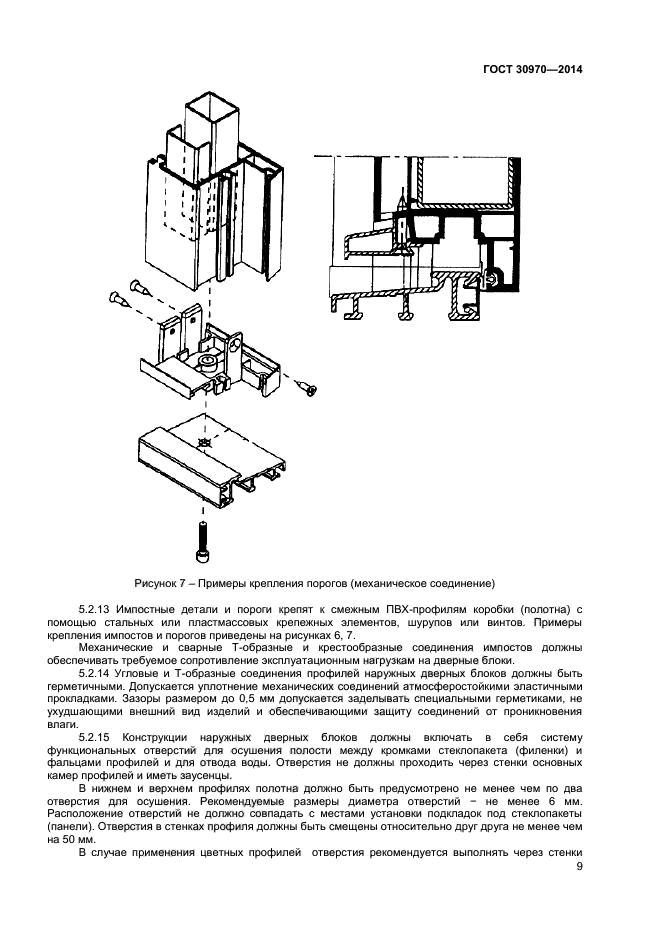 ГОСТ 30970—2014

Рисунок 7 – Примеры крепления порогов (механическое соединение)

5.2.13 Импостные детали и пороги крепят к смежным ПВХ-профилям коробки (полотна) с помощью стальных или пластмассовых крепежных элементов, шурупов или винтов. Примеры крепления импостов и порогов приведены на рисунках 6, 7.

Механические и сварные Т-образные и крестообразные соединения импостов должны обеспечивать требуемое сопротивление эксплуатационным нагрузкам на дверные блоки.

5.2.14 Угловые и Т-образные соединения профилей наружных дверных блоков должны быть герметичными. Допускается уплотнение механических соединений атмосферостойкими эластичными прокладками. Зазоры размером до 0,5 мм допускается заделывать специальными герметиками, не ухудшающими внешний вид изделий и обеспечивающими защиту соединений от проникновения влаги.

5.2.15 Конструкции наружных дверных блоков должны включать в себя систему функциональных отверстий для осушения полости между кромками стеклопакета (филенки) и фальцами профилей и для отвода воды. Отверстия не должны проходить через стенки основных камер профилей и иметь заусенцы.

В нижнем и верхнем профилях полотна должно быть предусмотрено не менее чем по два отверстия для осушения. Рекомендуемые размеры диаметра отверстий − не менее 6 мм. Расположение отверстий не должно совпадать с местами установки подкладок под стеклопакеты (панели). Отверстия в стенках профиля должны быть смещены относительно друг друга не менее чем на 50 мм.

В случае применения цветных профилей отверстия рекомендуется выполнять через стенки

9