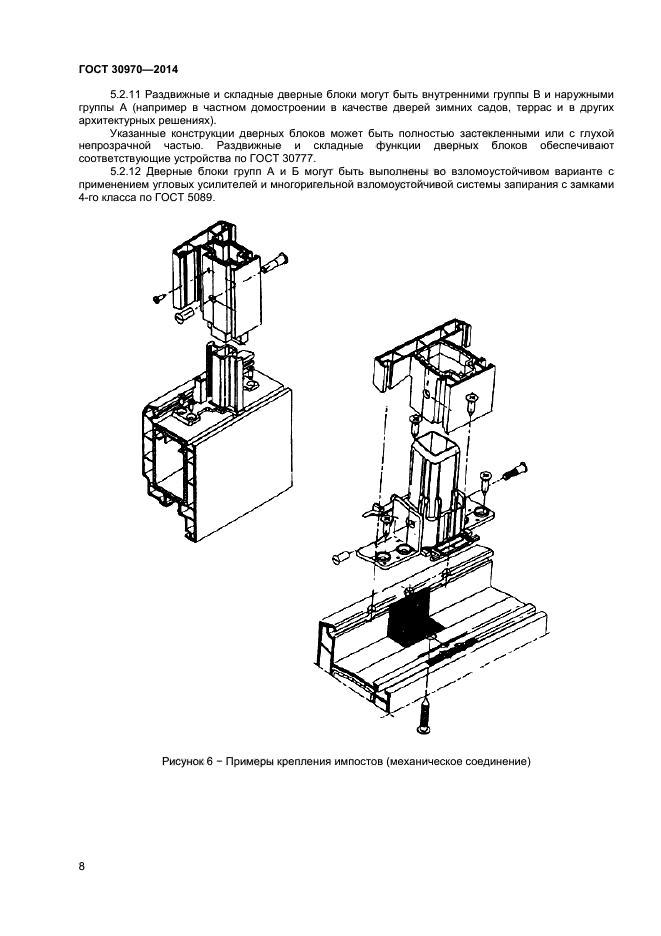 ГОСТ 30970—2014

5.2.11 Раздвижные и складные дверные блоки могут быть внутренними группы В и наружными группы А (например в частном домостроении в качестве дверей зимних садов, террас и в других архитектурных решениях).

Указанные конструкции дверных блоков может быть полностью застекленными или с глухой непрозрачной частью. Раздвижные и складные функции дверных блоков обеспечивают соответствующие устройства по ГОСТ 30777.

5.2.12 Дверные блоки групп А и Б могут быть выполнены во взломоустойчивом варианте с применением угловых усилителей и многоригельной взломоустойчивой системы запирания с замками 4-го класса по ГОСТ 5089.

Рисунок 6 − Примеры крепления импостов (механическое соединение)

8