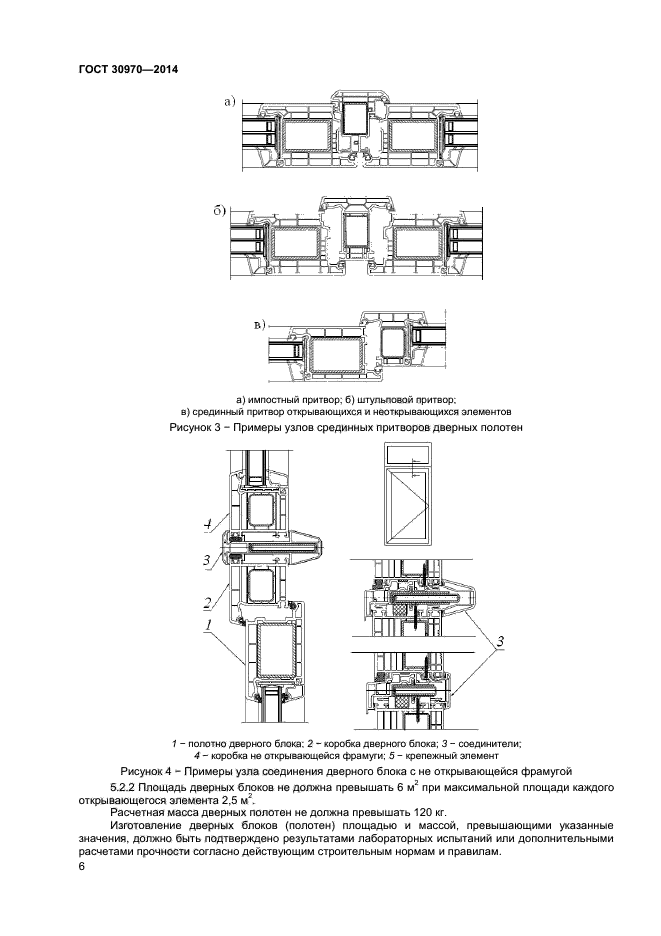 ГОСТ 30970—2014

а)

б)

в)

а) импостный притвор; б) штульповой притвор;
в) срединный притвор открывающихся и неоткрывающихся элементов

Рисунок 3 − Примеры узлов срединных притворов дверных полотен

4

3

2

1

3

1 − полотно дверного блока; 2 − коробка дверного блока; 3 − соединители;
4 − коробка не открывающейся фрамуги; 5 − крепежный элемент

Рисунок 4 − Примеры узла соединения дверного блока с не открывающейся фрамугой

5.2.2 Площадь дверных блоков не должна превышать 6 $м^2$ при максимальной площади каждого открывающегося элемента 2,5 $м^2$.

Расчетная масса дверных полотен не должна превышать 120 кг.

Изготовление дверных блоков (полотен) площадью и массой, превышающими указанные значения, должно быть подтверждено результатами лабораторных испытаний или дополнительными расчетами прочности согласно действующим строительным нормам и правилам.

6