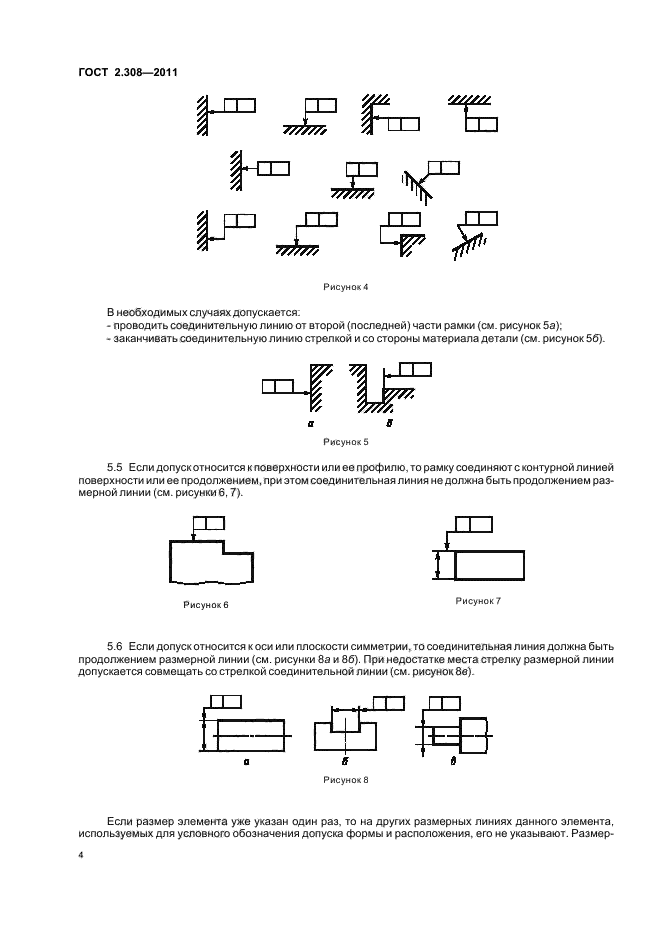 ГОСТ 2.308—2011

Рисунок 4

В необходимых случаях допускается:
- проводить соединительную линию от второй (последней) части рамки (см. рисунок 5а);
- заканчивать соединительную линию стрелкой и со стороны материала детали (см. рисунок 5б).

а б

Рисунок 5

5.5 Если допуск относится к поверхности или ее профилю, то рамку соединяют с контурной линией поверхности или ее продолжением, при этом соединительная линия не должна быть продолжением размерной линии (см. рисунки 6, 7).

Рисунок 6

Рисунок 7

5.6 Если допуск относится к оси или плоскости симметрии, то соединительная линия должна быть продолжением размерной линии (см. рисунки 8а и 8б). При недостатке места стрелку размерной линии допускается совмещать со стрелкой соединительной линии (см. рисунок 8в).

а б в

Рисунок 8

Если размер элемента уже указан один раз, то на других размерных линиях данного элемента, используемых для условного обозначения допуска формы и расположения, его не указывают. Размер-

4