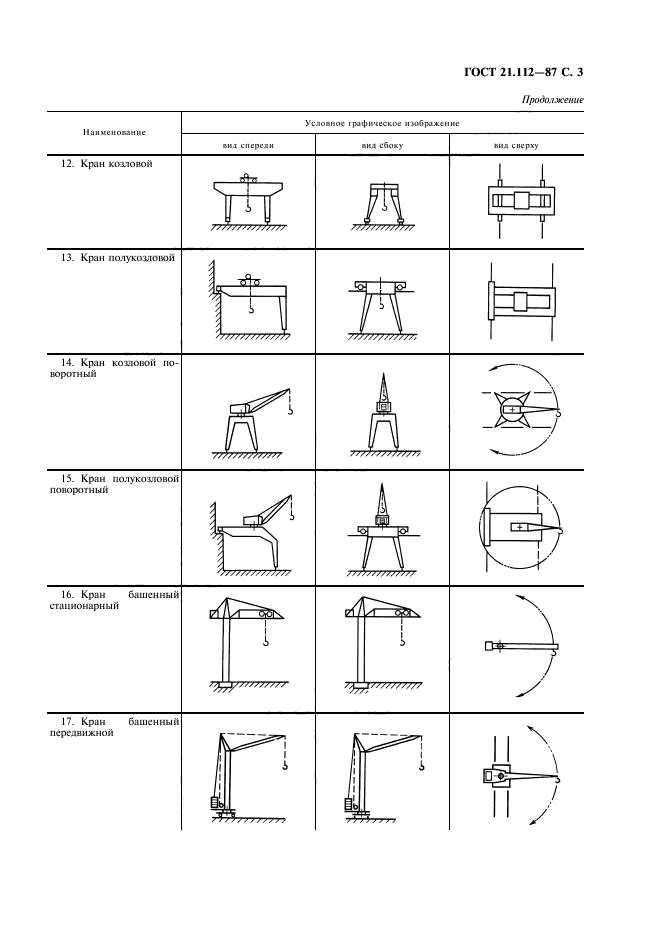 ГОСТ 21.112—87 С. 3

Продолжение

| Наименование | Условное графическое изображение | | |
|---|---|---|---|
| | вид спереди | вид сбоку | вид сверху |
| 12. Кран козловой | | | |
| 13. Кран полукозловой | | | |
| 14. Кран козловой поворотный | | | |
| 15. Кран полукозловой поворотный | | | |
| 16. Кран башенный стационарный | | | |
| 17. Кран башенный передвижной | | | |