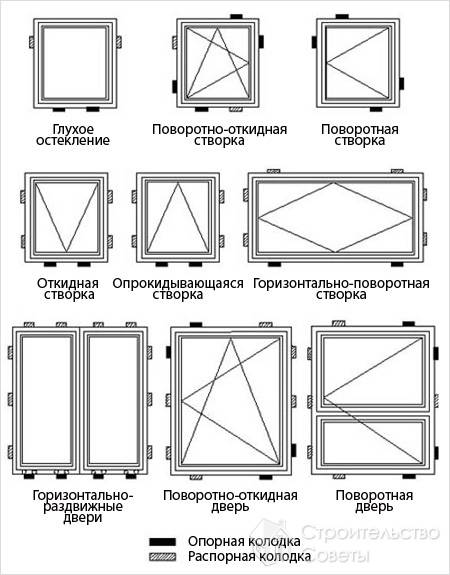 Глухое остекление

Поворотно-откидная створка

Поворотная створка

Откидная створка

Опрокидывающаяся створка

Горизонтально-поворотная створка

Горизонтально-раздвижные двери

Поворотно-откидная дверь

Поворотная дверь

Опорная колодка

Распорная колодка

Строительство Советы