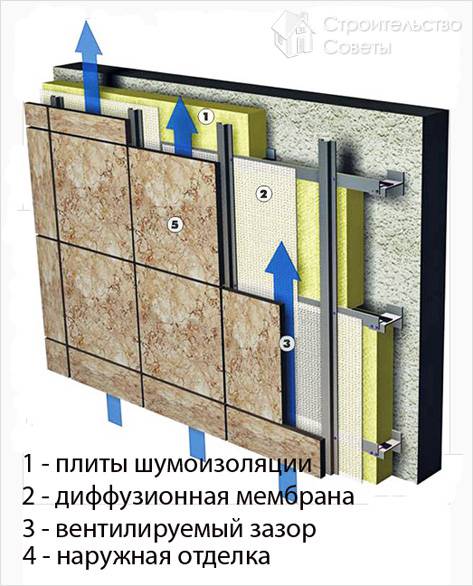 Строительство Советы

1

2

5

3

1 - плиты шумоизоляции
2 - диффузионная мембрана
3 - вентилируемый зазор
4 - наружная отделка