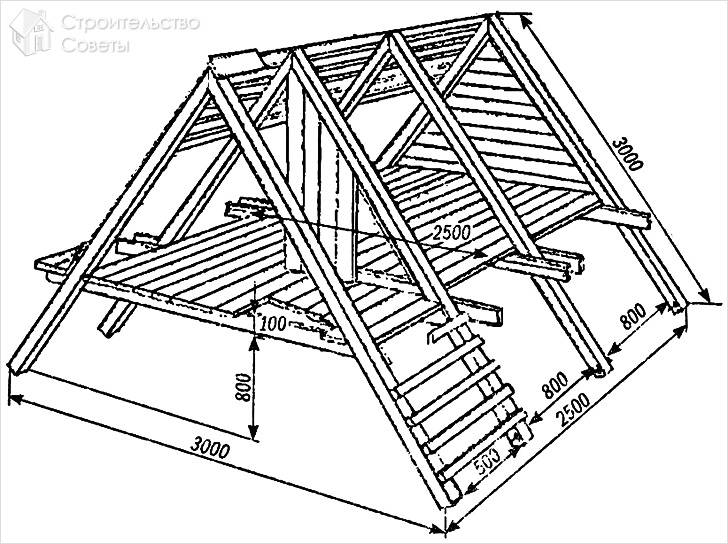 Строительство Советы

3000

2500

100

800

800

800

2500

500

3000