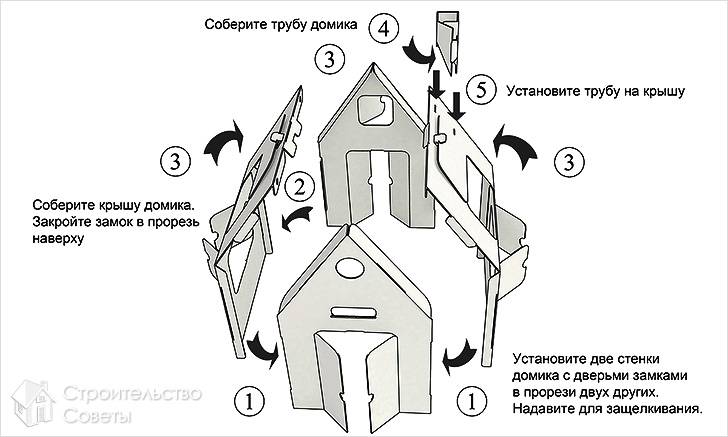 Соберите трубу домика

4

3

5

Установите трубу на крышу

3

3

2

Соберите крышу домика. Закройте замок в прорезь наверху

Установите две стенки домика с дверьми замками в прорези двух других. Надавите для защелкивания.

1

1

Строительство Советы