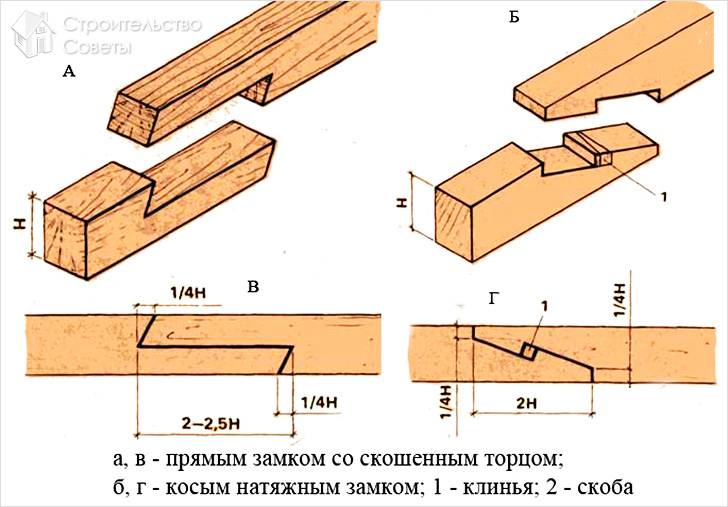 Строительство Советы

А

Б

Н

Н

1

В

1/4Н

1/4Н

2–2,5Н

Г

1

1/4Н

1/4Н

2Н

а, в - прямым замком со скошенным торцом;
б, г - косым натяжным замком; 1 - клинья; 2 - скоба