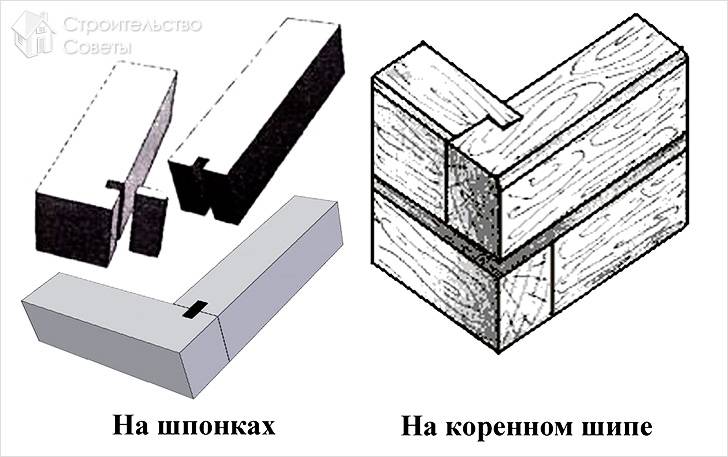 Строительство Советы

На шпонках

На коренном шипе