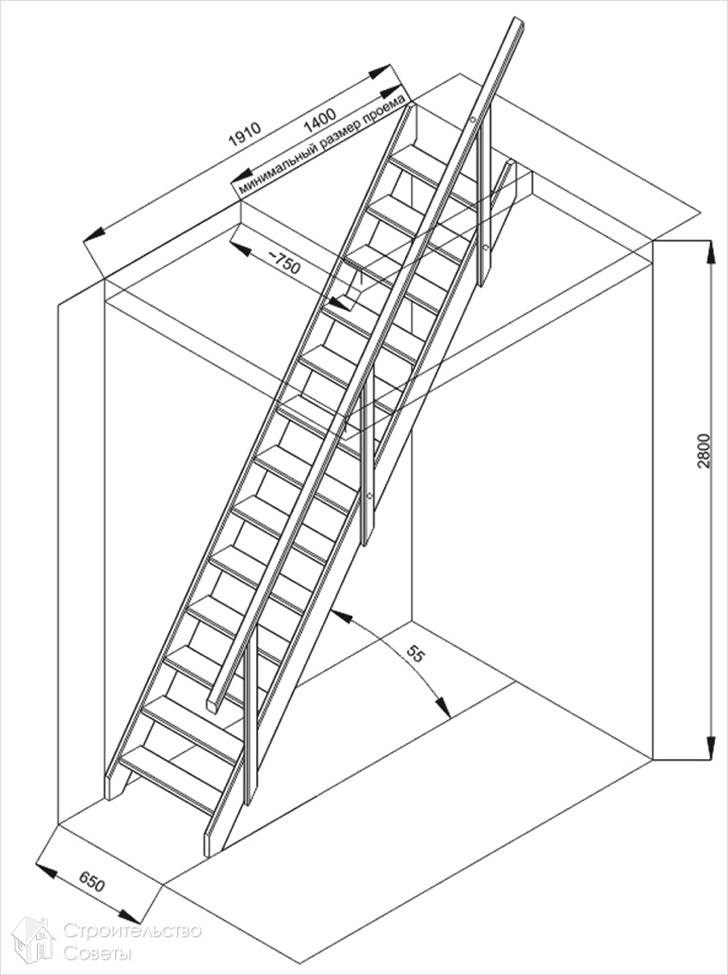 1910
1400
минимальный размер проема
~750
2800
55
650
Строительство
Советы